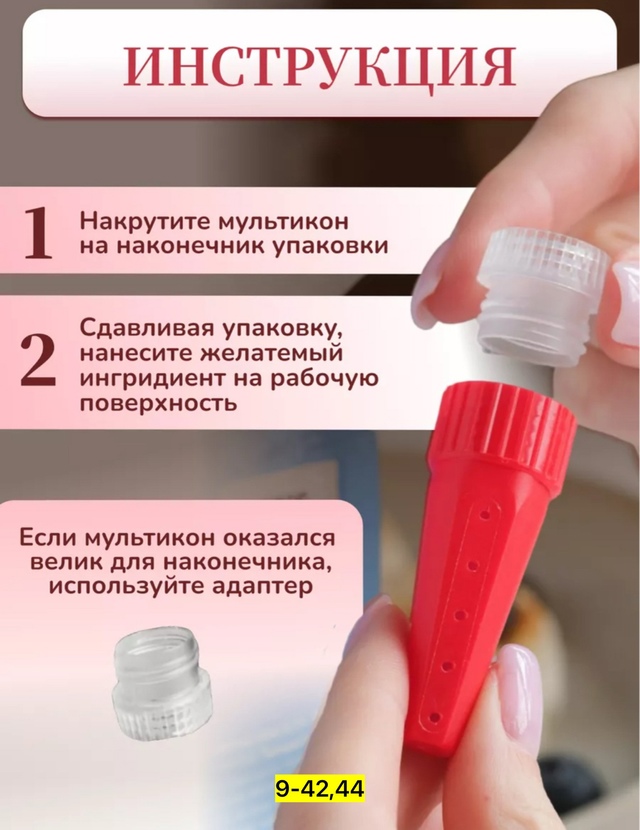 ИНСТРУКЦИЯ

1 Накрутите мультикон на наконечник упаковки

2 Сдавливая упаковку, нанесите желатемый ингридиент на рабочую поверхность

Если мультикон оказался велик для наконечника, используйте адаптер

9-42,44