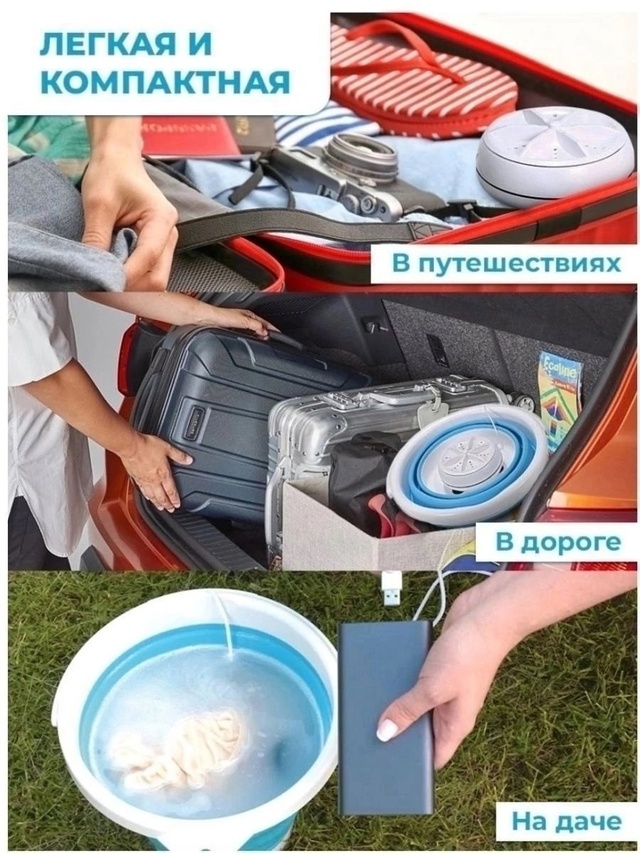 ЛЕГКАЯ И КОМПАКТНАЯ

В путешествиях

В дороге

На даче