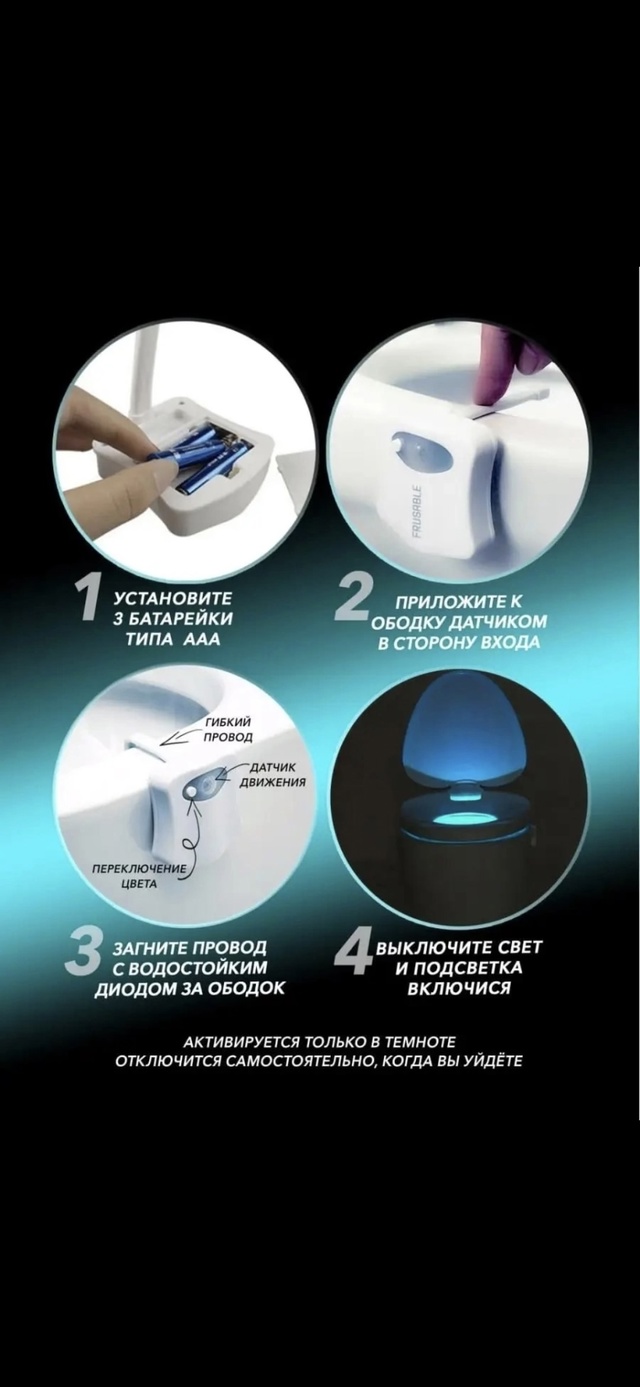 FRUSABLE

1 УСТАНОВИТЕ 3 БАТАРЕЙКИ ТИПА ААА

2 ПРИЛОЖИТЕ К ОБОДКУ ДАТЧИКОМ В СТОРОНУ ВХОДА

ГИБКИЙ ПРОВОД

ДАТЧИК ДВИЖЕНИЯ

ПЕРЕКЛЮЧЕНИЕ ЦВЕТА

3 ЗАГНИТЕ ПРОВОД С ВОДОСТОЙКИМ ДИОДОМ ЗА ОБОДОК

4 ВЫКЛЮЧИТЕ СВЕТ И ПОДСВЕТКА ВКЛЮЧИСЯ

АКТИВИРУЕТСЯ ТОЛЬКО В ТЕМНОТЕ
ОТКЛЮЧИТСЯ САМОСТОЯТЕЛЬНО, КОГДА ВЫ УЙДЁТЕ