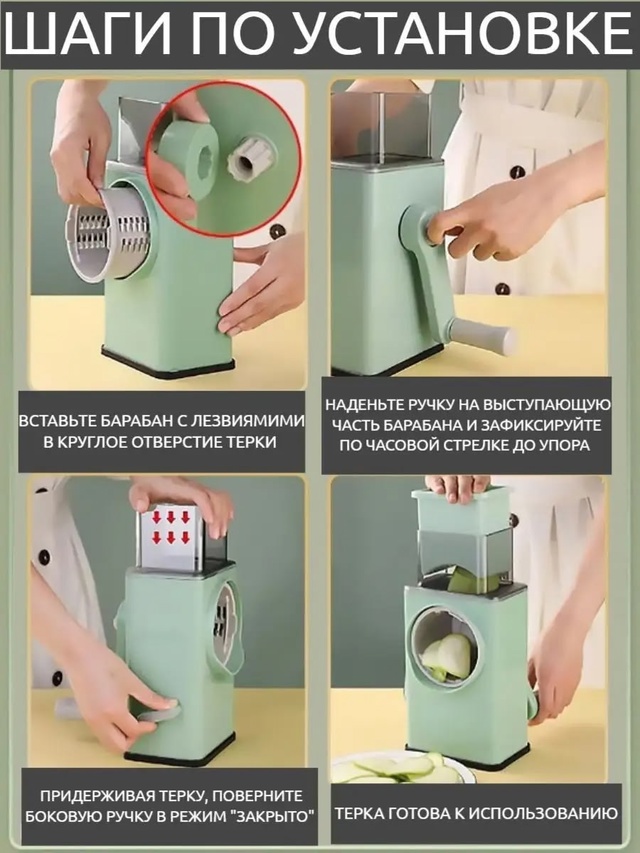 ШАГИ ПО УСТАНОВКЕ

ВСТАВЬТЕ БАРАБАН С ЛЕЗВИЯМИМИ В КРУГЛОЕ ОТВЕРСТИЕ ТЕРКИ

НАДЕНЬТЕ РУЧКУ НА ВЫСТУПАЮЩУЮ ЧАСТЬ БАРАБАНА И ЗАФИКСИРУЙТЕ ПО ЧАСОВОЙ СТРЕЛКЕ ДО УПОРА

ПРИДЕРЖИВАЯ ТЕРКУ, ПОВЕРНИТЕ БОКОВУЮ РУЧКУ В РЕЖИМ "ЗАКРЫТО"

ТЕРКА ГОТОВА К ИСПОЛЬЗОВАНИЮ