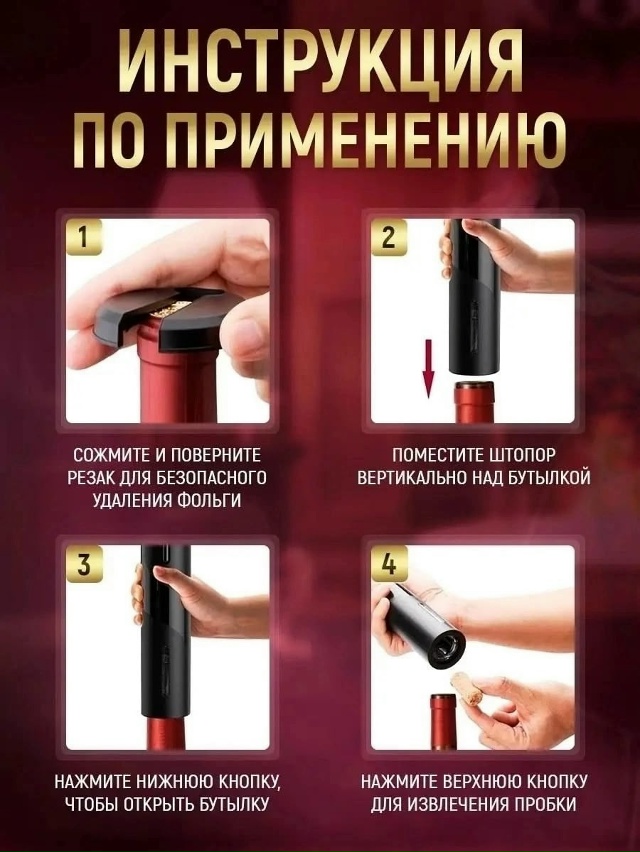 ИНСТРУКЦИЯ ПО ПРИМЕНЕНИЮ

1

СОЖМИТЕ И ПОВЕРНИТЕ РЕЗАК ДЛЯ БЕЗОПАСНОГО УДАЛЕНИЯ ФОЛЬГИ

2

ПОМЕСТИТЕ ШТОПОР ВЕРТИКАЛЬНО НАД БУТЫЛКОЙ

3

НАЖМИТЕ НИЖНЮЮ КНОПКУ, ЧТОБЫ ОТКРЫТЬ БУТЫЛКУ

4

НАЖМИТЕ ВЕРХНЮЮ КНОПКУ ДЛЯ ИЗВЛЕЧЕНИЯ ПРОБКИ