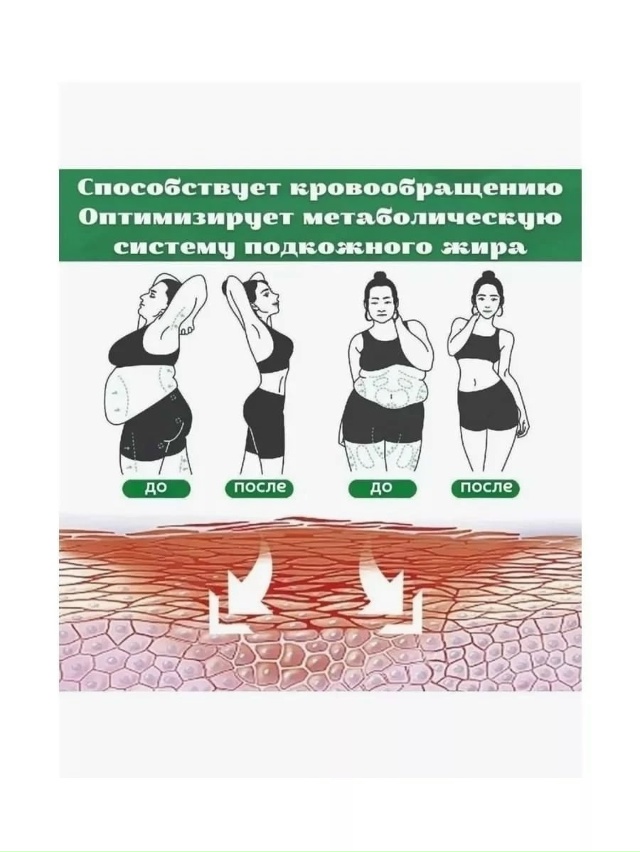 Способствует кровообращению
Оптимизирует метаболическую
систему подкожного жира

до
после
до
после