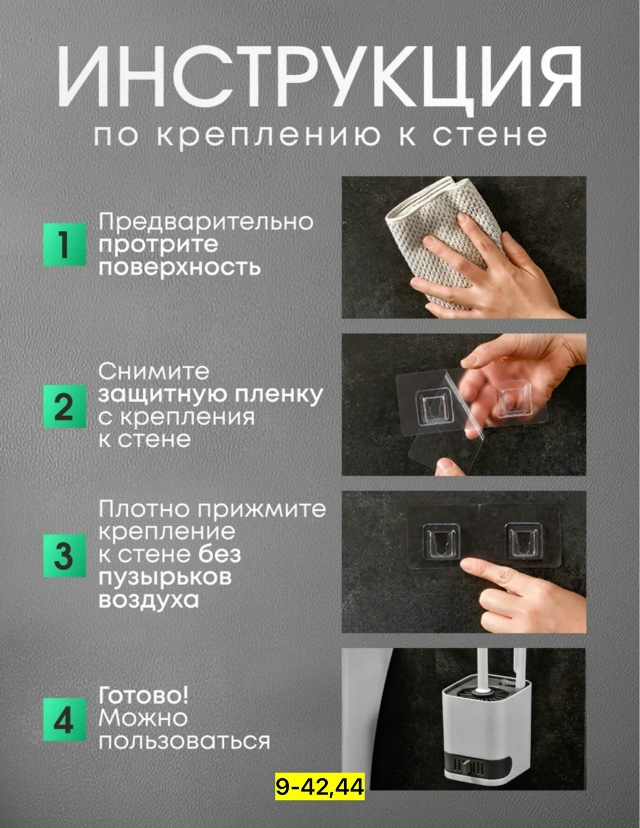 ИНСТРУКЦИЯ
по креплению к стене

1 Предварительно протрите поверхность

2 Снимите защитную пленку с крепления к стене

3 Плотно прижмите крепление к стене без пузырьков воздуха

4 Готово! Можно пользоваться

9-42,44