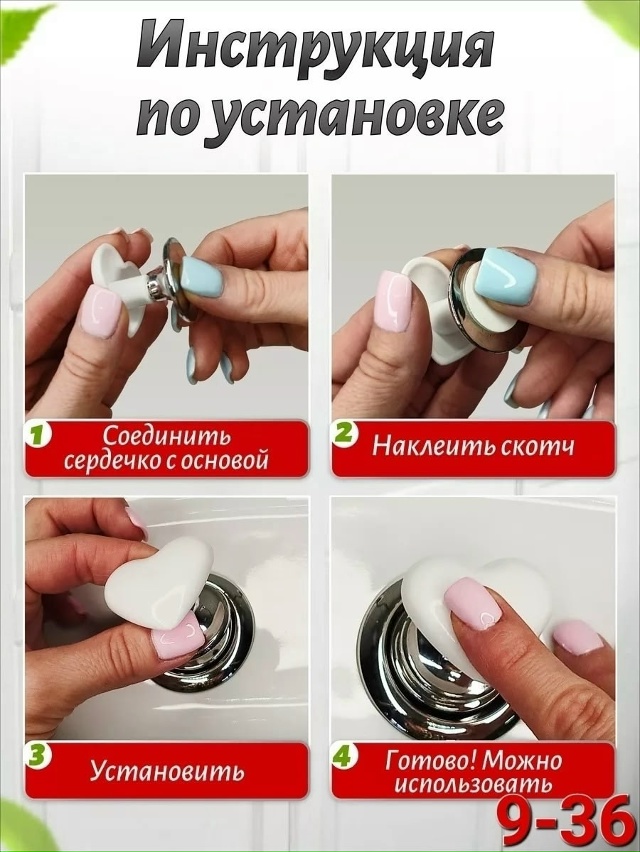 Инструкция по установке

1 Соединить сердечко с основой

2 Наклеить скотч

3 Установить

4 Готово! Можно использовать

9-36