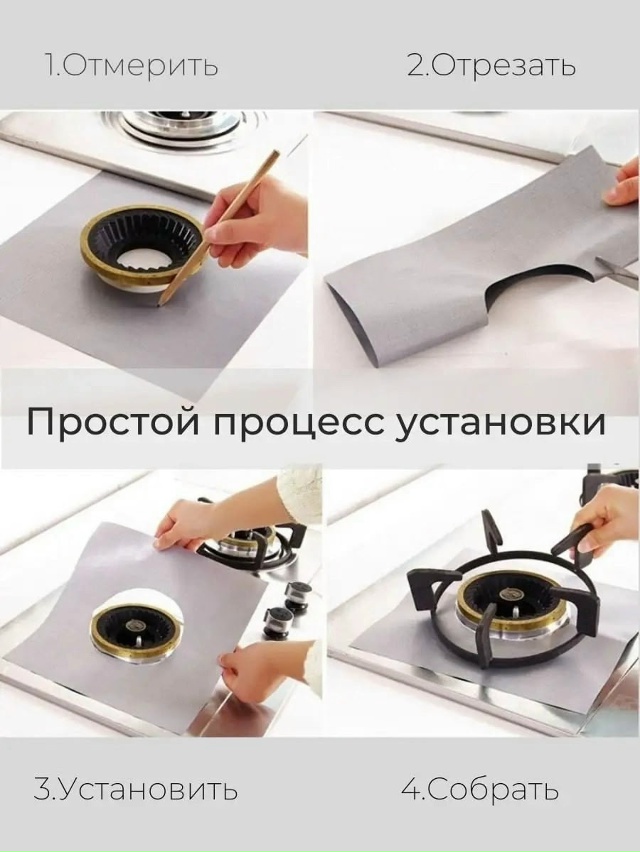 1.Отмерить

2.Отрезать

Простой процесс установки

3.Установить

4.Собрать