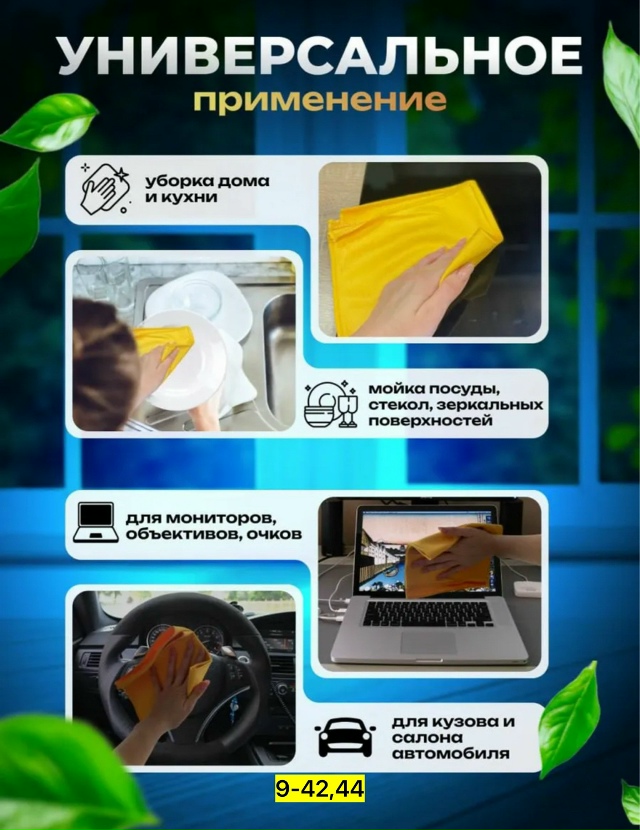 УНИВЕРСАЛЬНОЕ
применение

уборка дома и кухни

мойка посуды, стекол, зеркальных поверхностей

для мониторов, объективов, очков

для кузова и салона автомобиля

9-42,44