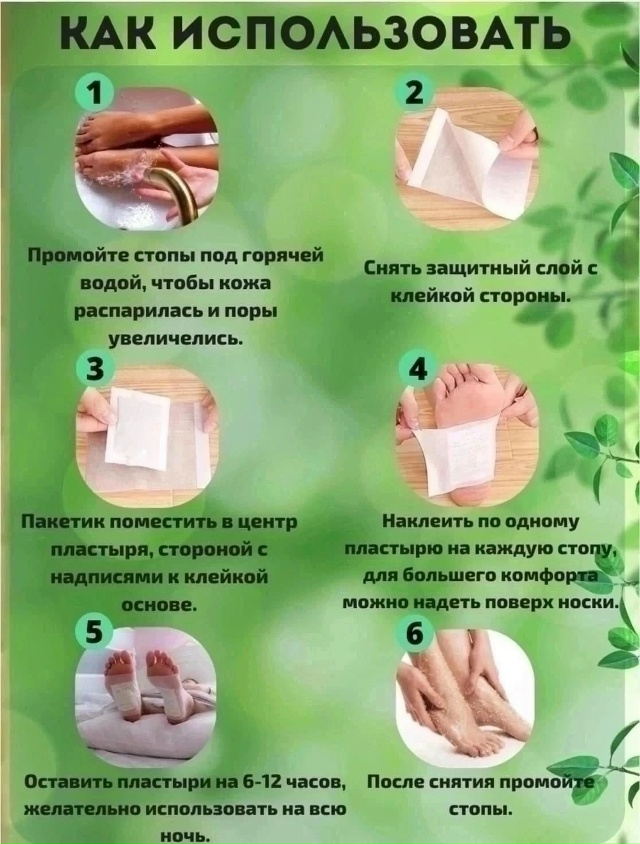 КАК ИСПОЛЬЗОВАТЬ

1

Промойте стопы под горячей водой, чтобы кожа распарилась и поры увеличелись.

2

Снять защитный слой с клейкой стороны.

3

Пакетик поместить в центр пластыря, стороной с надписями к клейкой основе.

4

Наклеить по одному пластырю на каждую стопу, для большего комфорта можно надеть поверх носки.

5

Оставить пластыри на 6-12 часов, желательно использовать на всю ночь.

6

После снятия промойте стопы.