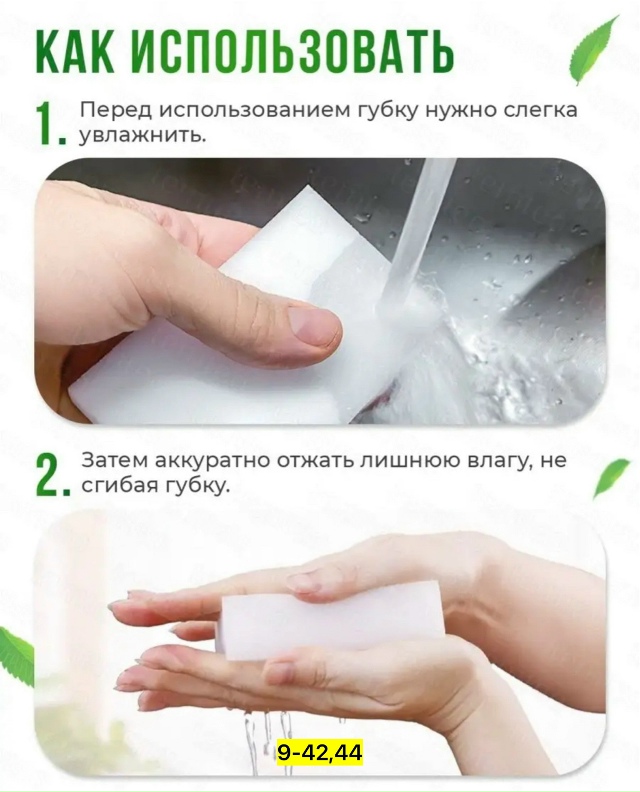 КАК ИСПОЛЬЗОВАТЬ

1. Перед использованием губку нужно слегка увлажнить.

2. Затем аккуратно отжать лишнюю влагу, не сгибая губку.

9-42,44