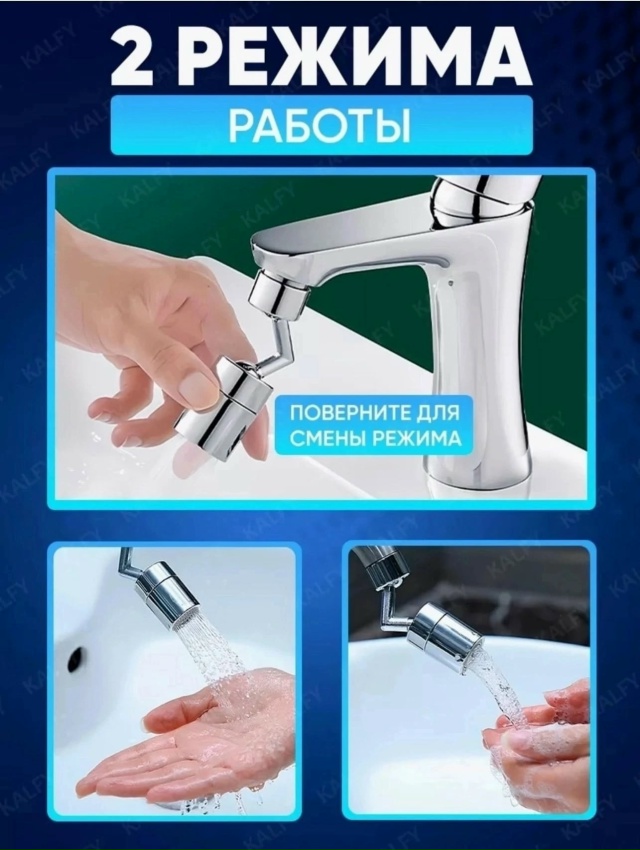 2 РЕЖИМА
РАБОТЫ

ПОВЕРНИТЕ ДЛЯ СМЕНЫ РЕЖИМА

KALFY